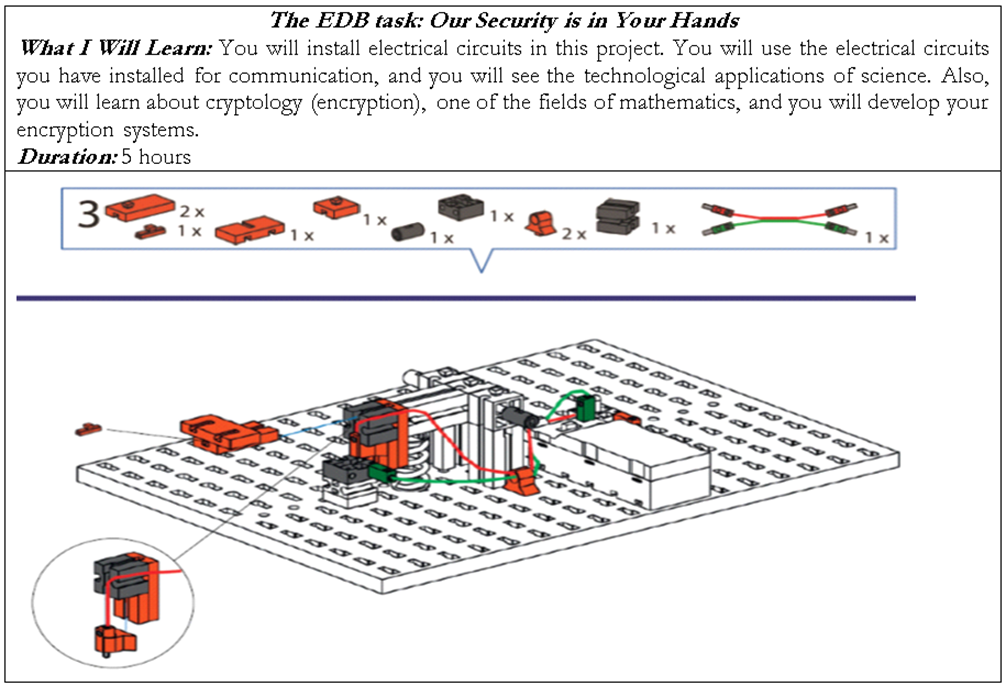 The EDB task: Our Security is in Your Hands

What I Will Learn: You will install electrical circuits in this project. You will use the electrical circuits you have installed for communication, and you will see the technological applications of science. Also, you will learn about cryptology (encryption), one of the fields of mathematics, and you will develop your encryption systems.

Duration: 5 hours

3 2 x 1 x 1 x 1 x 1 x 1 x 2 x 1 x 1 x